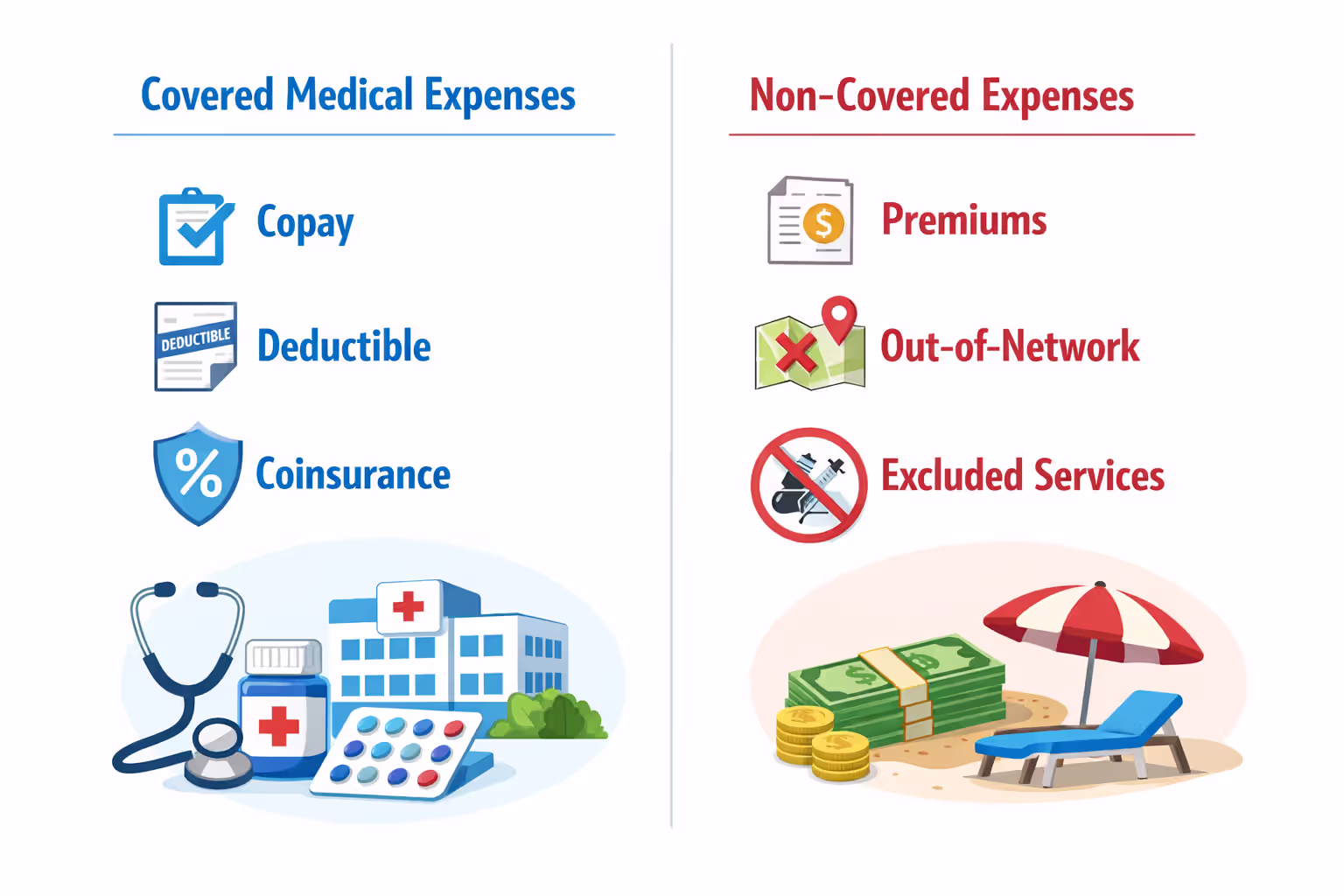 Covered Medical Expenses

Copay

DEDUCTIBLE

Deductible

%

Coinsurance

Non-Covered Expenses

$

Premiums

Out-of-Network

Excluded Services